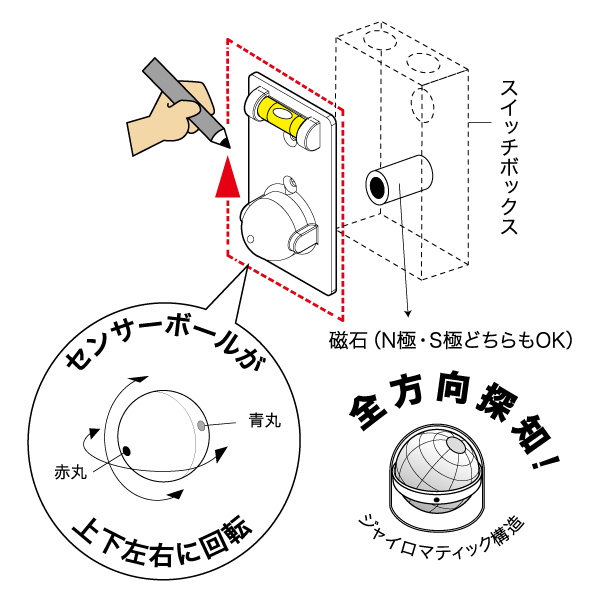 スイッチボックス

磁石（N極・S極どちらもOK）

センサーボールが

青丸

赤丸

上下左右に回転

全方向探知!

ジャイロマティック構造