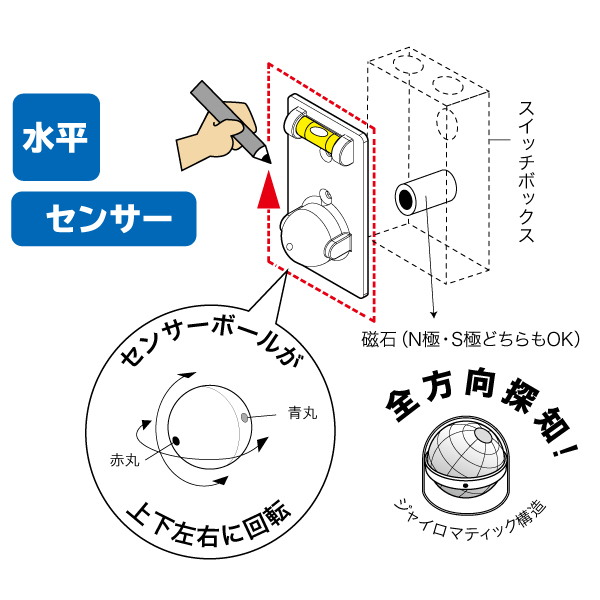 水平

センサー

スイッチボックス

磁石（N極・S極どちらもOK）

センサーボールが

青丸

赤丸

上下左右に回転

全方向探知！

ジャイロマティック構造