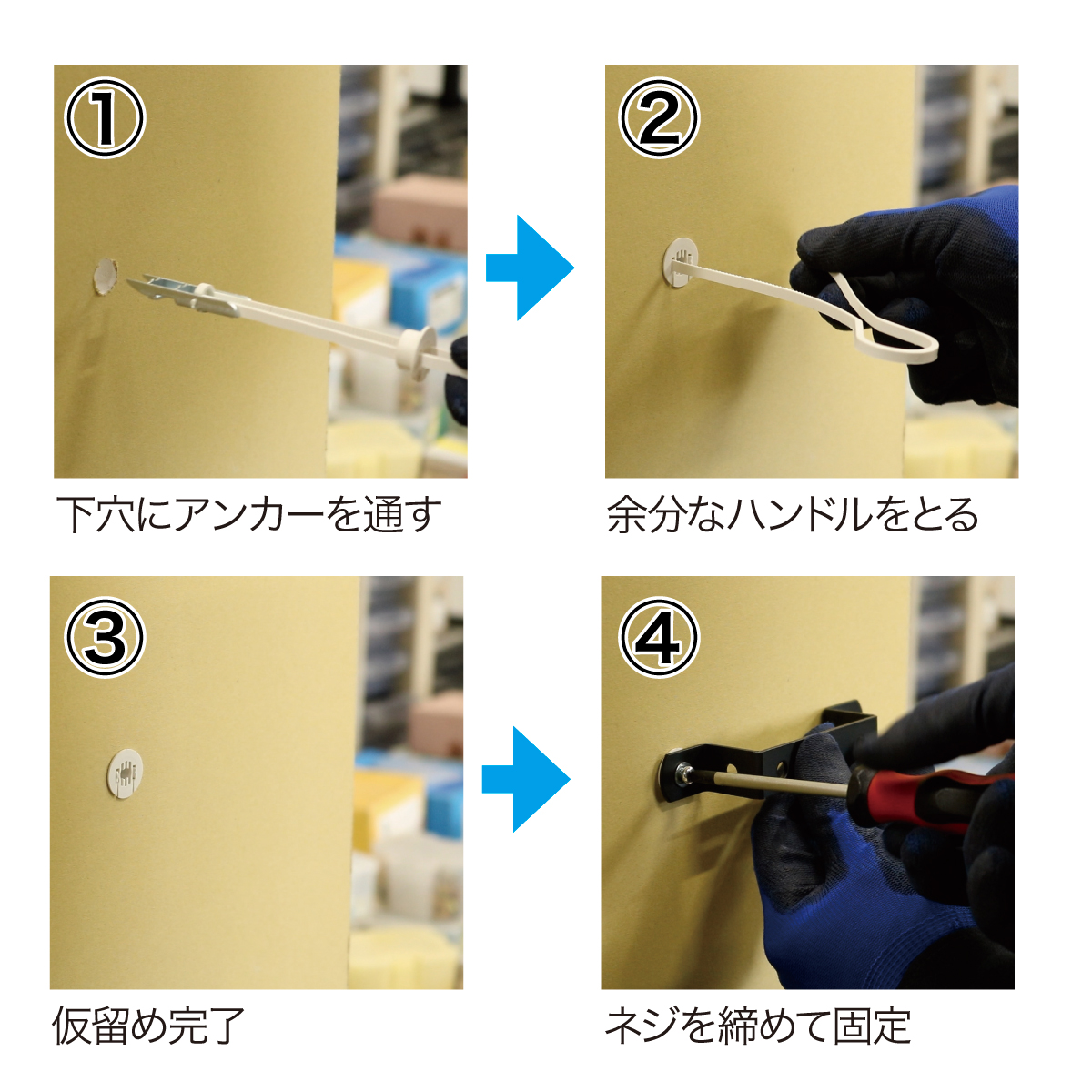 ①

下穴にアンカーを通す

②

余分なハンドルをとる

③

仮留め完了

④

ネジを締めて固定