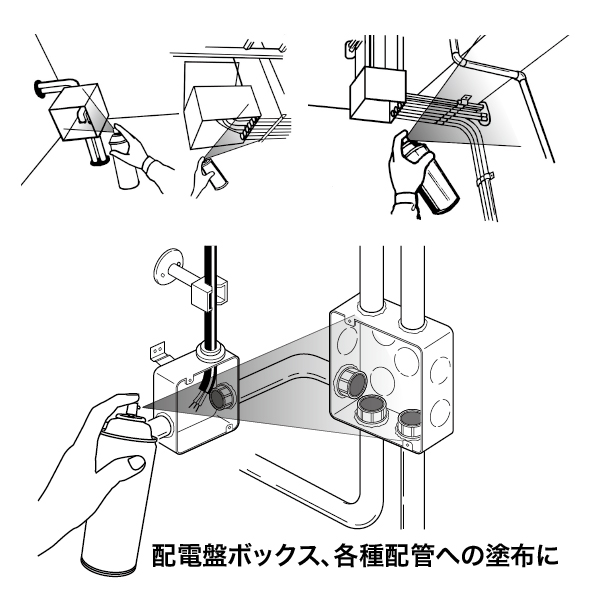 配電盤ボックス、各種配管への塗布に