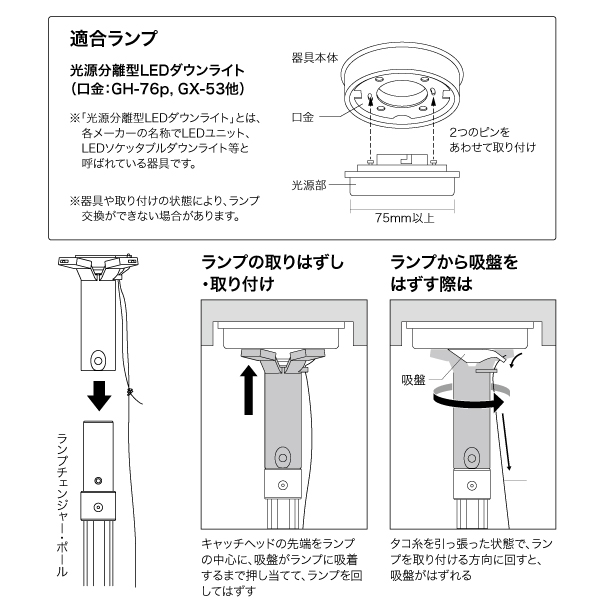 適合ランプ

光源分離型LEDダウンライト
(口金:GH-76p, GX-53他)

※「光源分離型LEDダウンライト」とは、各メーカーの名称でLEDユニット、LEDソケッタブルダウンライト等と呼ばれている器具です。

※器具や取り付けの状態により、ランプ交換ができない場合があります。

器具本体

口金

2つのピンをあわせて取り付け

光源部

75mm以上

ランプチェンジャー・ポール

ランプの取りはずし・取り付け

キャッチヘッドの先端をランプの中心に、吸盤がランプに吸着するまで押し当てて、ランプを回してはずす

ランプから吸盤をはずす際は

吸盤

タコ糸を引っ張った状態で、ランプを取り付ける方向に回すと、吸盤がはずれる