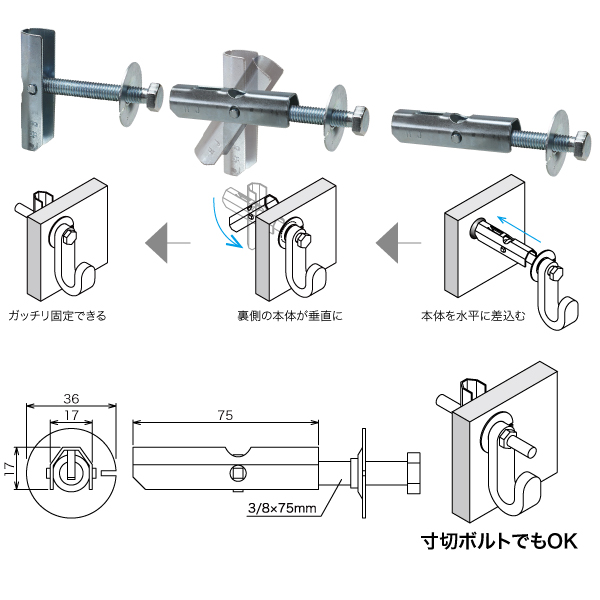 ガッチリ固定できる

裏側の本体が垂直に

本体を水平に差込む

36

17

17

75

3/8×75mm

寸切ボルトでもOK